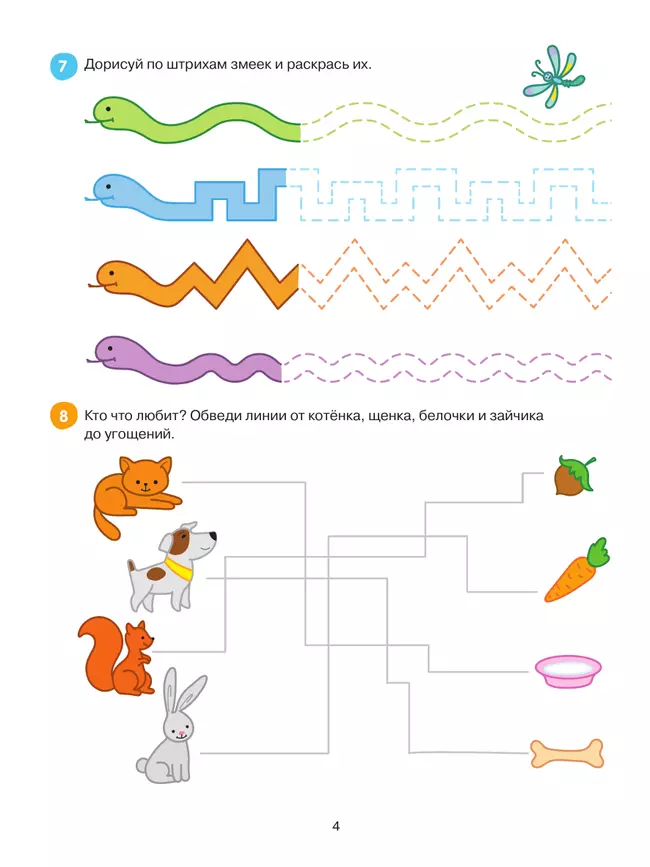 7 Дорисуй по штрихам змеек и раскрась их.

8 Кто что любит? Обведи линии от котёнка, щенка, белочки и зайчика до угощений.

4