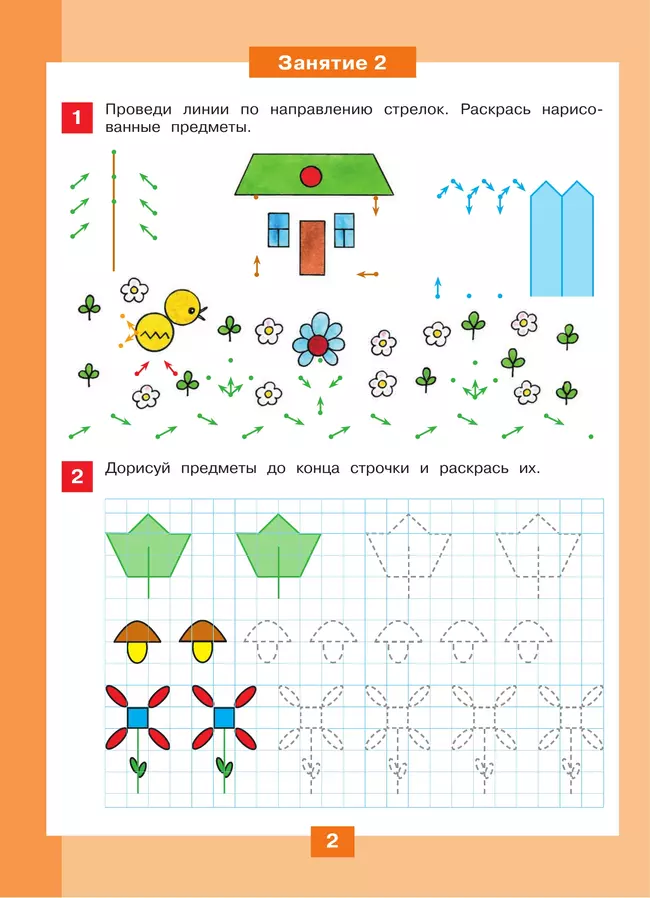 Занятие 2

1 Проведи линии по направлению стрелок. Раскрась нарисованные предметы.

2 Дорисуй предметы до конца строчки и раскрась их.

2