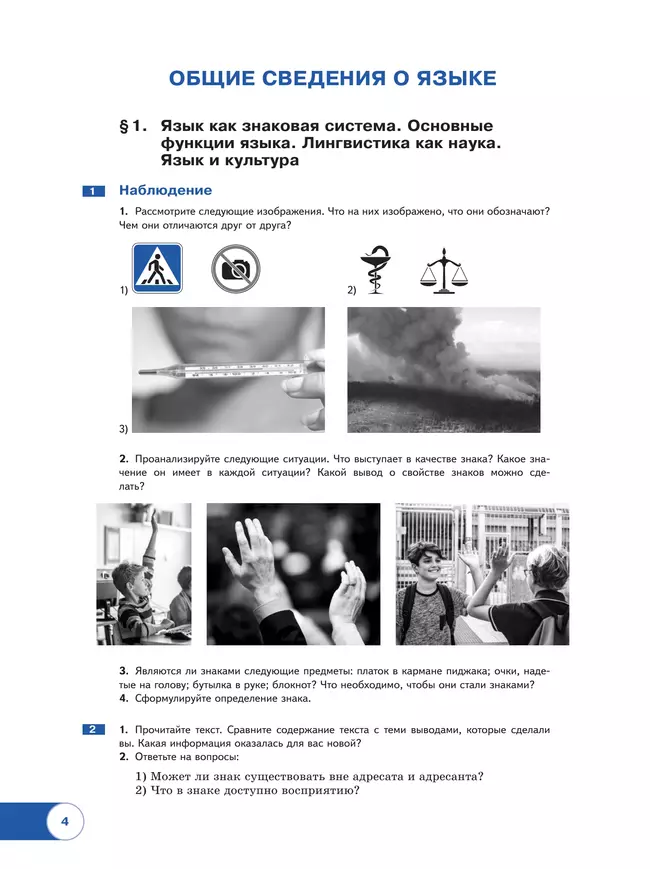 ОБЩИЕ СВЕДЕНИЯ О ЯЗЫКЕ

§ 1. Язык как знаковая система. Основные функции языка. Лингвистика как наука. Язык и культура

1 Наблюдение

1. Рассмотрите следующие изображения. Что на них изображено, что они обозначают? Чем они отличаются друг от друга?

1)

2)

3)

2. Проанализируйте следующие ситуации. Что выступает в качестве знака? Какое значение он имеет в каждой ситуации? Какой вывод о свойстве знаков можно сделать?

3. Являются ли знаками следующие предметы: платок в кармане пиджака; очки, надетые на голову; бутылка в руке; блокнот? Что необходимо, чтобы они стали знаками?
4. Сформулируйте определение знака.

2 1. Прочитайте текст. Сравните содержание текста с теми выводами, которые сделали вы. Какая информация оказалась для вас новой?
2. Ответьте на вопросы:

1) Может ли знак существовать вне адресата и адресанта?
2) Что в знаке доступно восприятию?

4