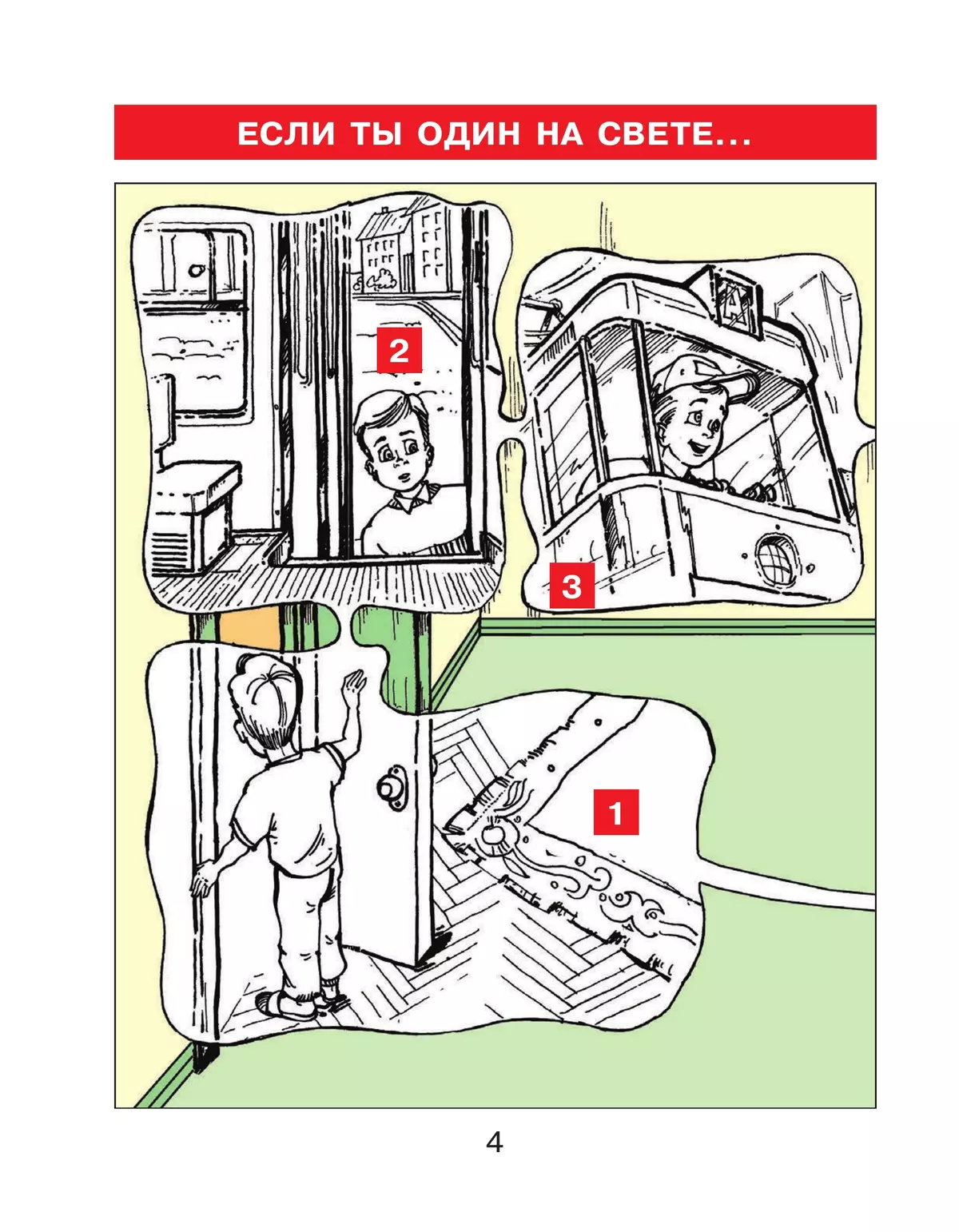 ЕСЛИ ТЫ ОДИН НА СВЕТЕ...

2

А

3

1

4