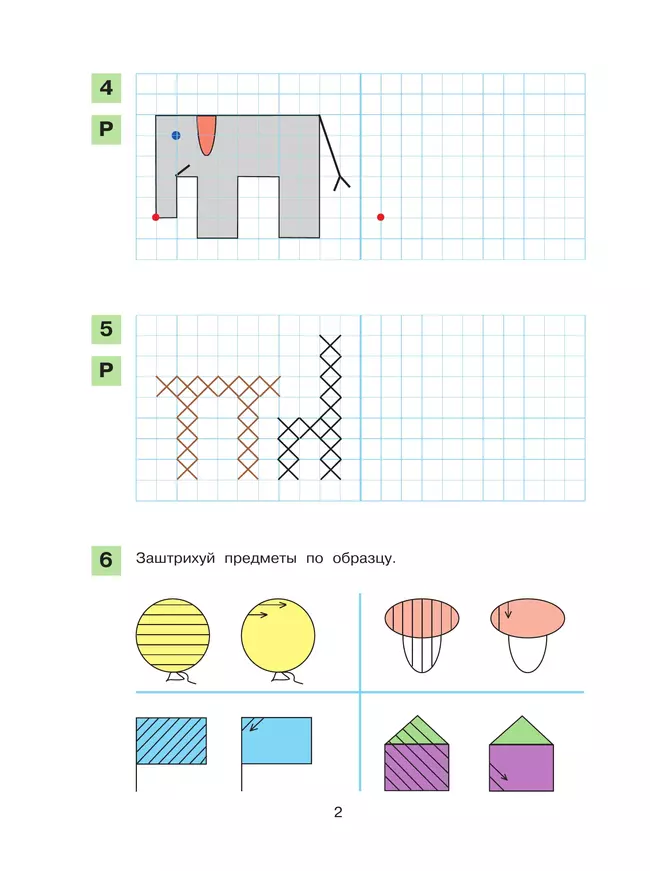 4
Р

5
Р

6 Заштрихуй предметы по образцу.

2