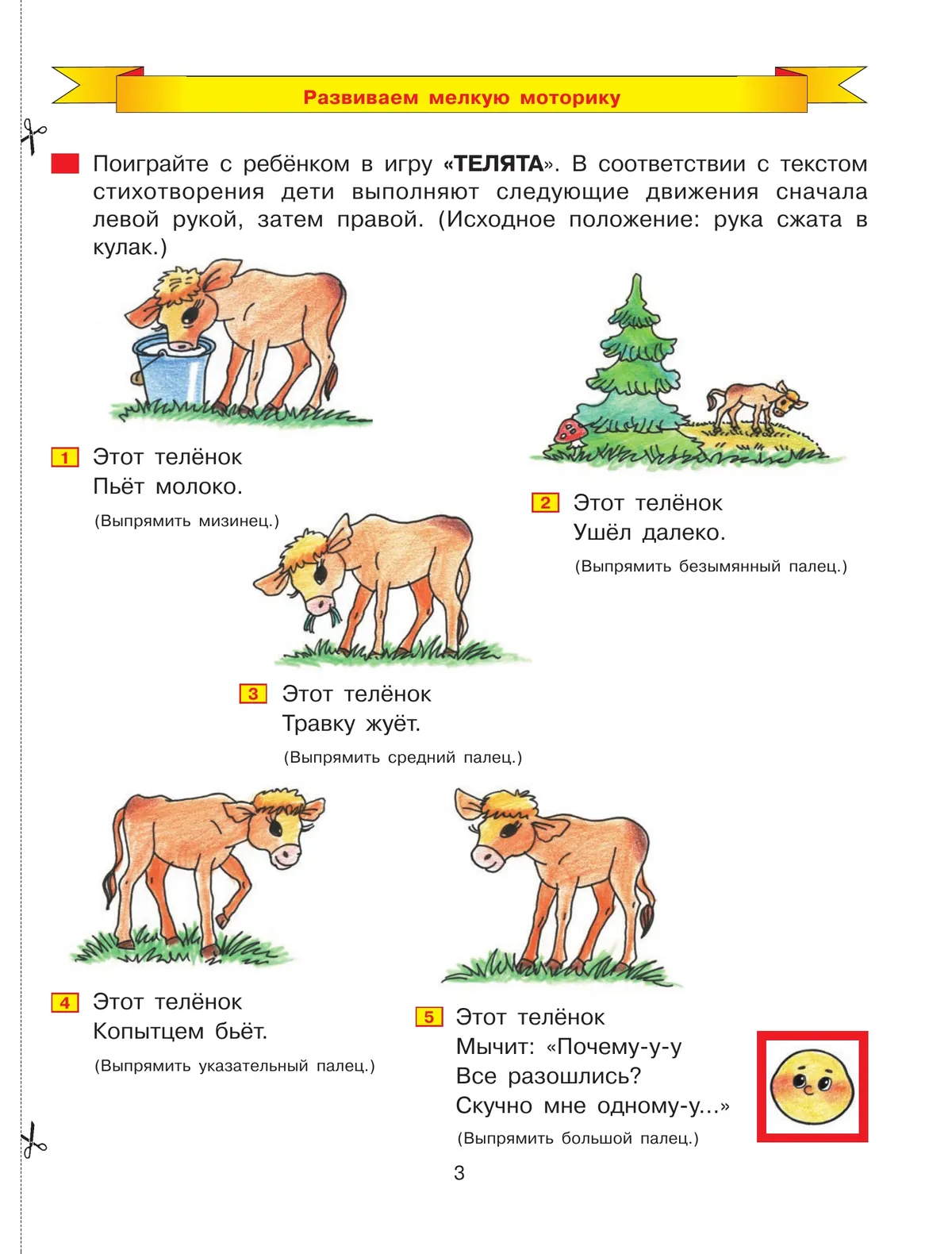 Развиваем мелкую моторику

Поиграйте с ребёнком в игру «ТЕЛЯТА». В соответствии с текстом стихотворения дети выполняют следующие движения сначала левой рукой, затем правой. (Исходное положение: рука сжата в кулак.)

1 Этот телёнок
Пьёт молоко.
(Выпрямить мизинец.)

2 Этот телёнок
Ушёл далеко.
(Выпрямить безымянный палец.)

3 Этот телёнок
Травку жуёт.
(Выпрямить средний палец.)

4 Этот телёнок
Копытцем бьёт.
(Выпрямить указательный палец.)

5 Этот телёнок
Мычит: «Почему-у-у
Все разошлись?
Скучно мне одному-у...»
(Выпрямить большой палец.)

3