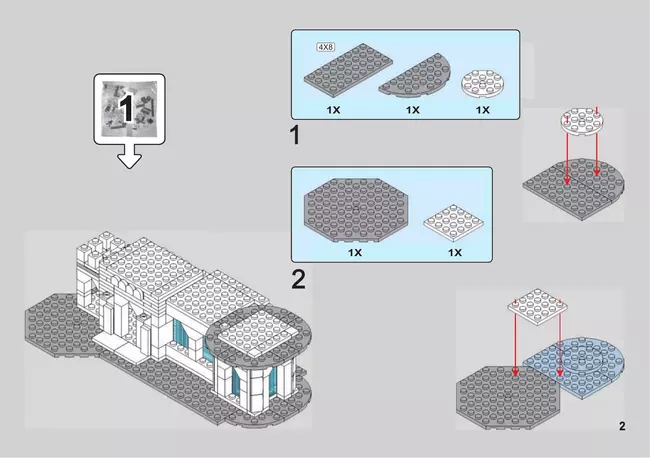 1

4X8

1X

1X

1X

1

1X

1X

2

2