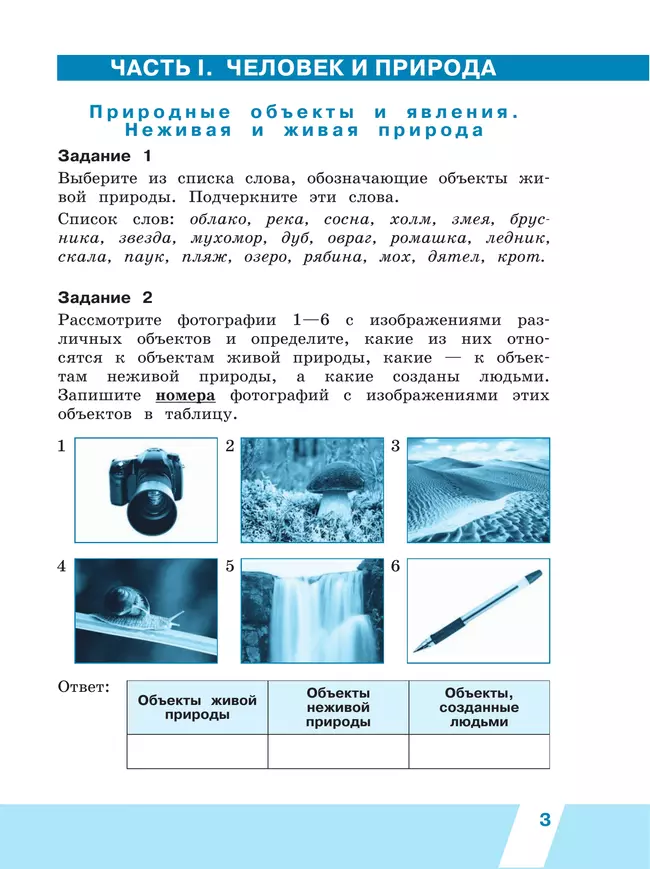 ЧАСТЬ I. ЧЕЛОВЕК И ПРИРОДА

Природные объекты и явления. Неживая и живая природа

Задание 1

Выберите из списка слова, обозначающие объекты живой природы. Подчеркните эти слова.

Список слов: облако, река, сосна, холм, змея, брусника, звезда, мухомор, дуб, овраг, ромашка, ледник, скала, паук, пляж, озеро, рябина, мох, дятел, крот.

Задание 2

Рассмотрите фотографии 1—6 с изображениями различных объектов и определите, какие из них относятся к объектам живой природы, какие — к объектам неживой природы, а какие созданы людьми. Запишите номера фотографий с изображениями этих объектов в таблицу.

1

2

3

4

5

6

Ответ:

| Объекты живой природы | Объекты неживой природы | Объекты, созданные людьми |
|---|---|---|
| | | |

3