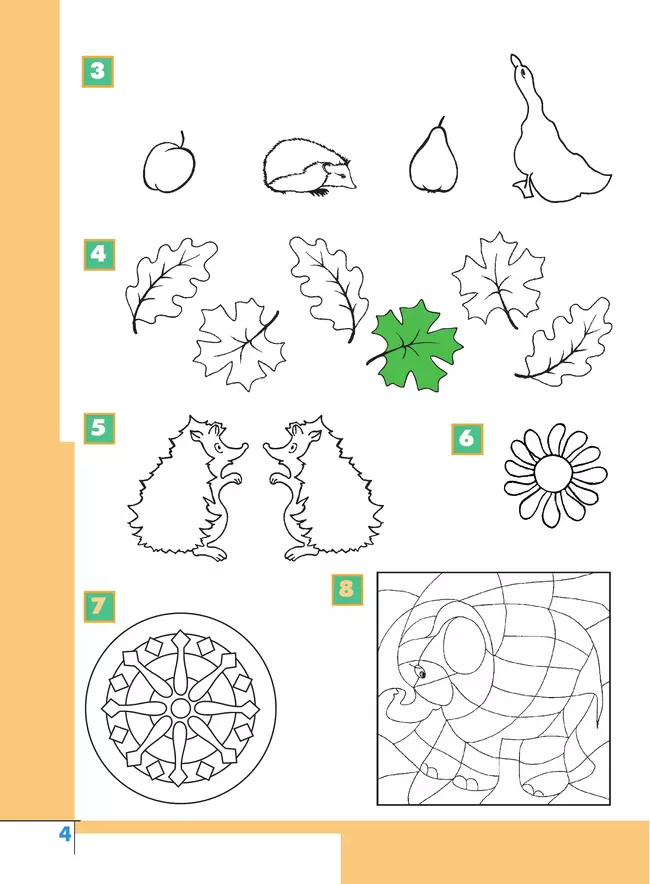 3

4

5

6

7

8

4