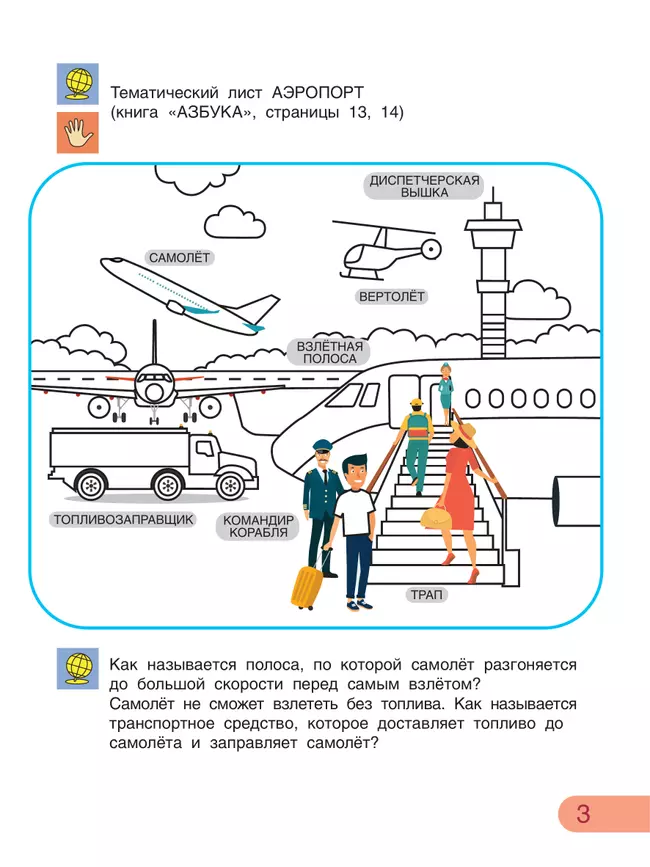 Тематический лист АЭРОПОРТ
(книга «АЗБУКА», страницы 13, 14)

ДИСПЕТЧЕРСКАЯ ВЫШКА

САМОЛЁТ

ВЕРТОЛЁТ

ВЗЛЁТНАЯ ПОЛОСА

ТОПЛИВОЗАПРАВЩИК

КОМАНДИР КОРАБЛЯ

ТРАП

Как называется полоса, по которой самолёт разгоняется до большой скорости перед самым взлётом?
Самолёт не сможет взлететь без топлива. Как называется транспортное средство, которое доставляет топливо до самолёта и заправляет самолёт?

3