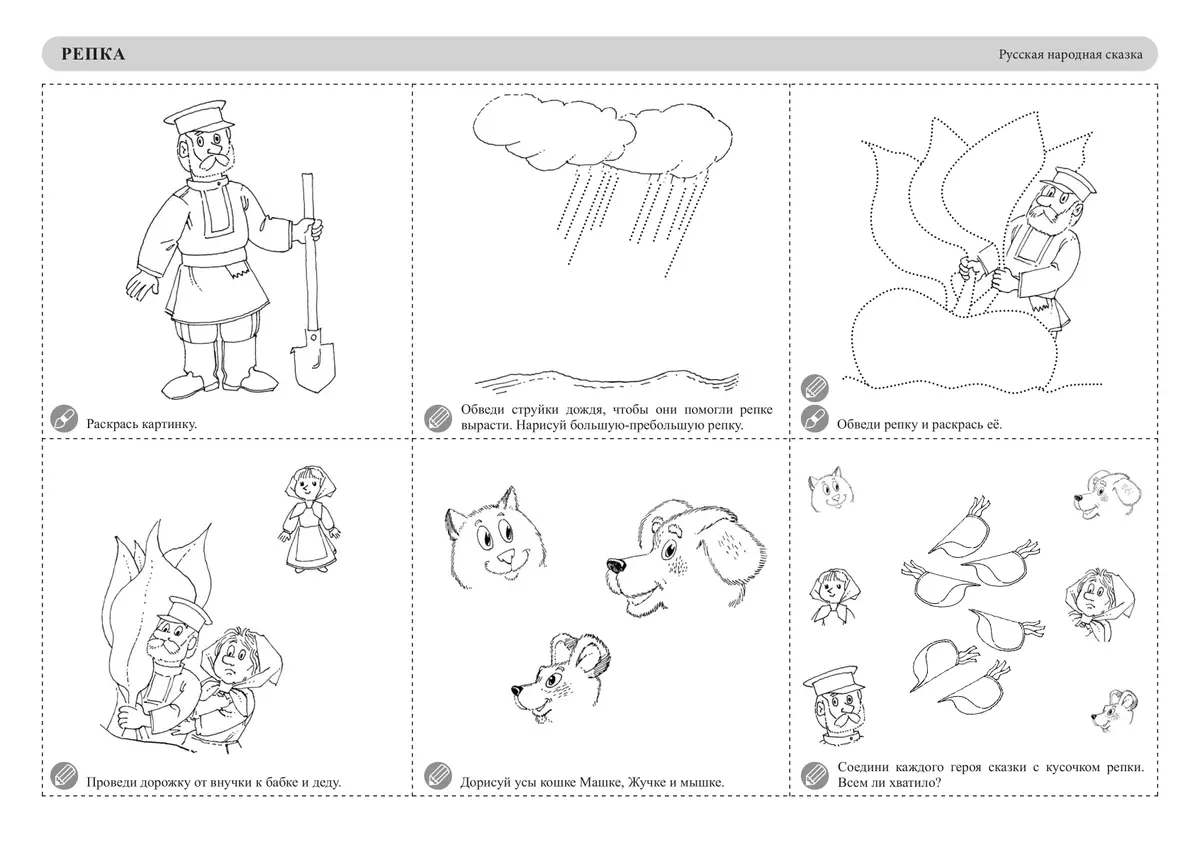 РЕПКА

Русская народная сказка

Раскрась картинку.

Обведи струйки дождя, чтобы они помогли репке вырасти. Нарисуй большую-пребольшую репку.

Обведи репку и раскрась её.

Проведи дорожку от внучки к бабке и деду.

Дорисуй усы кошке Машке, Жучке и мышке.

Соедини каждого героя сказки с кусочком репки. Всем ли хватило?