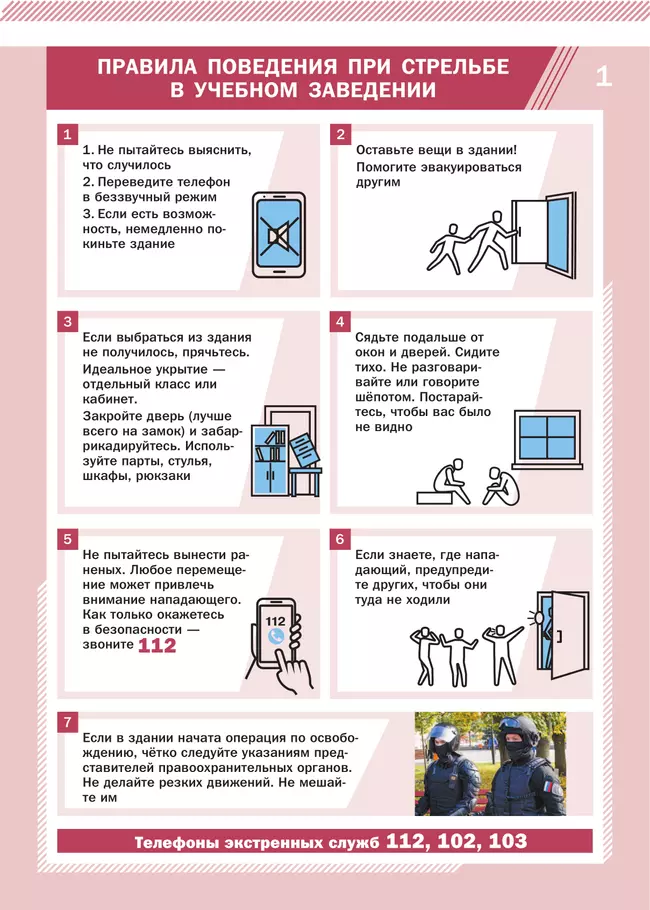 ПРАВИЛА ПОВЕДЕНИЯ ПРИ СТРЕЛЬБЕ В УЧЕБНОМ ЗАВЕДЕНИИ

1

1

1. Не пытайтесь выяснить, что случилось
2. Переведите телефон в беззвучный режим
3. Если есть возможность, немедленно покиньте здание

2

Оставьте вещи в здании! Помогите эвакуироваться другим

3

Если выбраться из здания не получилось, прячьтесь. Идеальное укрытие — отдельный класс или кабинет.
Закройте дверь (лучше всего на замок) и забаррикадируйтесь. Используйте парты, стулья, шкафы, рюкзаки

4

Сядьте подальше от окон и дверей. Сидите тихо. Не разговаривайте или говорите шёпотом. Постарайтесь, чтобы вас было не видно

5

Не пытайтесь вынести раненых. Любое перемещение может привлечь внимание нападающего. Как только окажетесь в безопасности — звоните 112

112

6

Если знаете, где нападающий, предупредите других, чтобы они туда не ходили

7

Если в здании начата операция по освобождению, чётко следуйте указаниям представителей правоохранительных органов. Не делайте резких движений. Не мешайте им

Телефоны экстренных служб 112, 102, 103