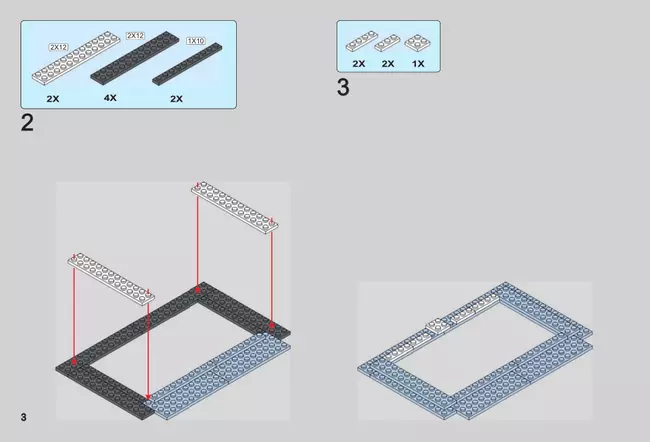 2X12
2X12
1X10
2X
4X
2X

2

2X
2X
1X

3

3