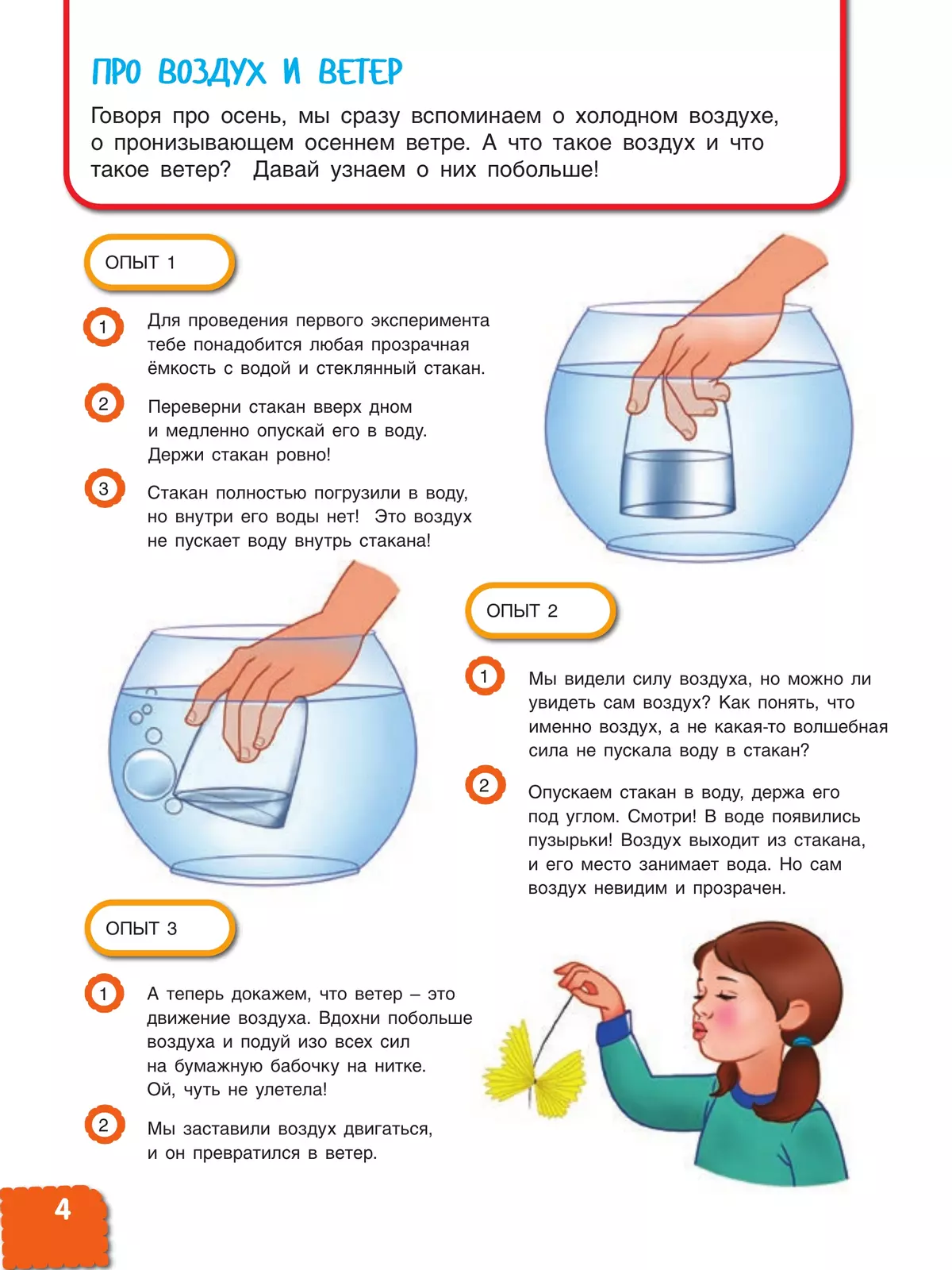 ПРО ВОЗДУХ И ВЕТЕР

Говоря про осень, мы сразу вспоминаем о холодном воздухе, о пронизывающем осеннем ветре. А что такое воздух и что такое ветер? Давай узнаем о них побольше!

ОПЫТ 1

1 Для проведения первого эксперимента тебе понадобится любая прозрачная ёмкость с водой и стеклянный стакан.

2 Переверни стакан вверх дном и медленно опускай его в воду. Держи стакан ровно!

3 Стакан полностью погрузили в воду, но внутри его воды нет! Это воздух не пускает воду внутрь стакана!

ОПЫТ 2

1 Мы видели силу воздуха, но можно ли увидеть сам воздух? Как понять, что именно воздух, а не какая-то волшебная сила не пускала воду в стакан?

2 Опускаем стакан в воду, держа его под углом. Смотри! В воде появились пузырьки! Воздух выходит из стакана, и его место занимает вода. Но сам воздух невидим и прозрачен.

ОПЫТ 3

1 А теперь докажем, что ветер – это движение воздуха. Вдохни побольше воздуха и подуй изо всех сил на бумажную бабочку на нитке. Ой, чуть не улетела!

2 Мы заставили воздух двигаться, и он превратился в ветер.

4