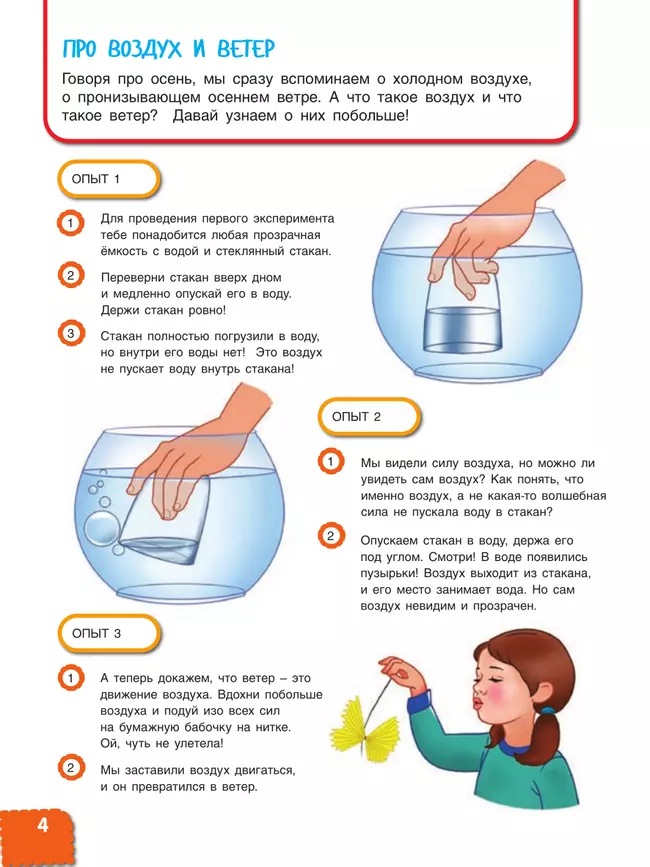 ПРО ВОЗДУХ И ВЕТЕР

Говоря про осень, мы сразу вспоминаем о холодном воздухе, о пронизывающем осеннем ветре. А что такое воздух и что такое ветер? Давай узнаем о них побольше!

ОПЫТ 1

1 Для проведения первого эксперимента тебе понадобится любая прозрачная ёмкость с водой и стеклянный стакан.

2 Переверни стакан вверх дном и медленно опускай его в воду. Держи стакан ровно!

3 Стакан полностью погрузили в воду, но внутри его воды нет! Это воздух не пускает воду внутрь стакана!

ОПЫТ 2

1 Мы видели силу воздуха, но можно ли увидеть сам воздух? Как понять, что именно воздух, а не какая-то волшебная сила не пускала воду в стакан?

2 Опускаем стакан в воду, держа его под углом. Смотри! В воде появились пузырьки! Воздух выходит из стакана, и его место занимает вода. Но сам воздух невидим и прозрачен.

ОПЫТ 3

1 А теперь докажем, что ветер – это движение воздуха. Вдохни побольше воздуха и подуй изо всех сил на бумажную бабочку на нитке. Ой, чуть не улетела!

2 Мы заставили воздух двигаться, и он превратился в ветер.

4