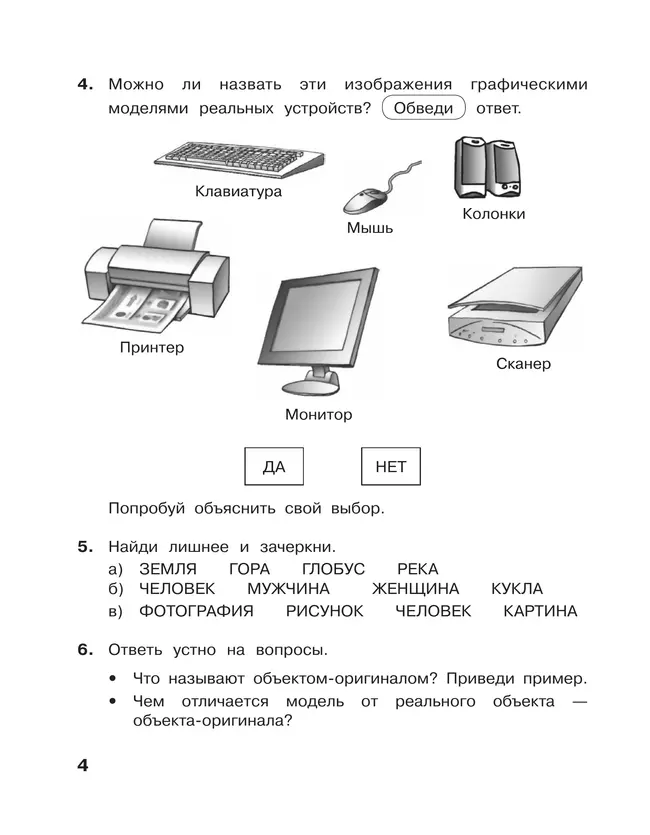 4. Можно ли назвать эти изображения графическими моделями реальных устройств? Обведи ответ.

Клавиатура

Мышь

Колонки

Принтер

Монитор

Сканер

ДА

НЕТ

Попробуй объяснить свой выбор.

5. Найди лишнее и зачеркни.
а) ЗЕМЛЯ ГОРА ГЛОБУС РЕКА
б) ЧЕЛОВЕК МУЖЧИНА ЖЕНЩИНА КУКЛА
в) ФОТОГРАФИЯ РИСУНОК ЧЕЛОВЕК КАРТИНА

6. Ответь устно на вопросы.
• Что называют объектом-оригиналом? Приведи пример.
• Чем отличается модель от реального объекта — объекта-оригинала?

4