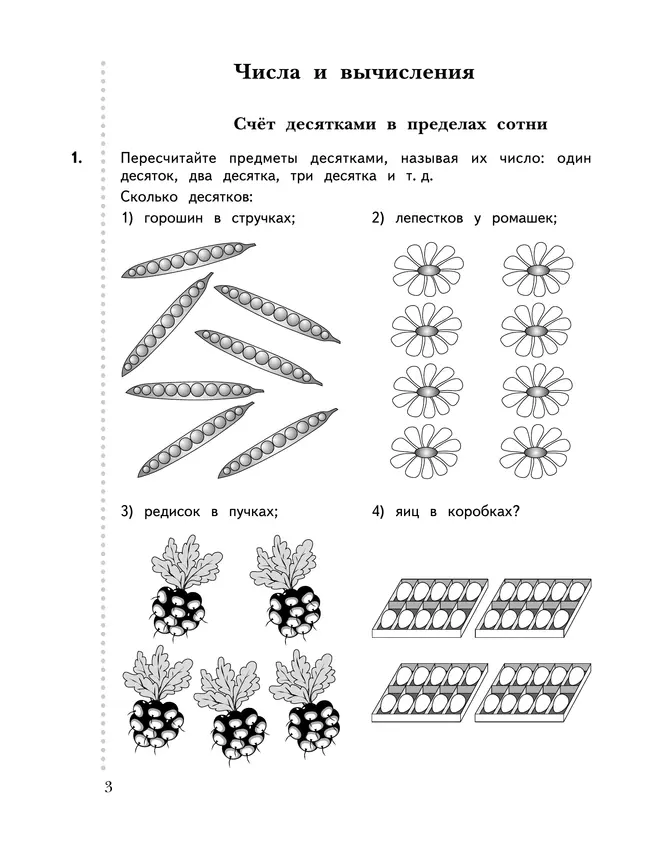 Числа и вычисления

Счёт десятками в пределах сотни

1. Пересчитайте предметы десятками, называя их число: один десяток, два десятка, три десятка и т. д.

Сколько десятков:

1) горошин в стручках;

2) лепестков у ромашек;

3) редисок в пучках;

4) яиц в коробках?

3