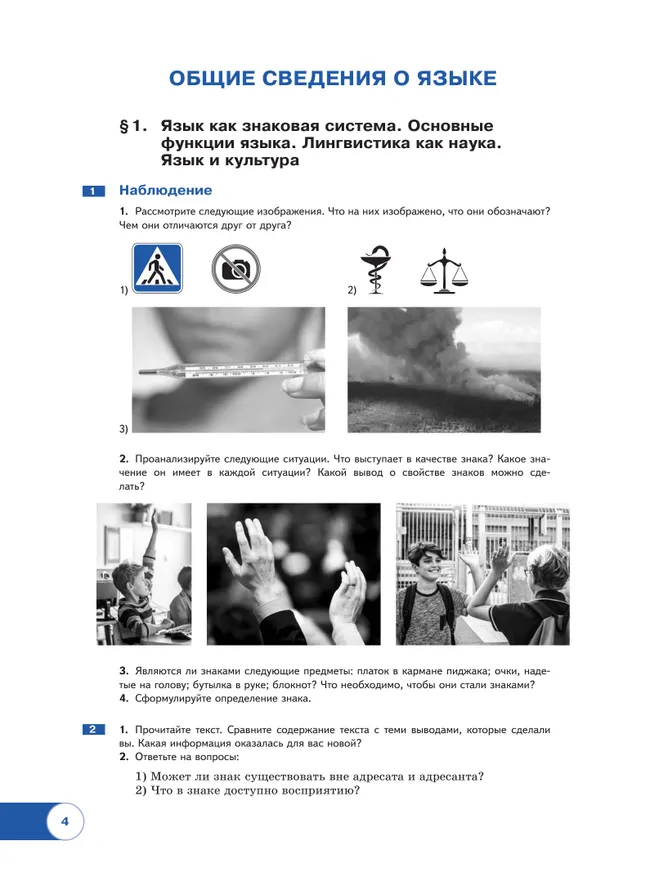 ОБЩИЕ СВЕДЕНИЯ О ЯЗЫКЕ

§ 1. Язык как знаковая система. Основные функции языка. Лингвистика как наука. Язык и культура

1 Наблюдение

1. Рассмотрите следующие изображения. Что на них изображено, что они обозначают? Чем они отличаются друг от друга?

1)

2)

3)

2. Проанализируйте следующие ситуации. Что выступает в качестве знака? Какое значение он имеет в каждой ситуации? Какой вывод о свойстве знаков можно сделать?

3. Являются ли знаками следующие предметы: платок в кармане пиджака; очки, надетые на голову; бутылка в руке; блокнот? Что необходимо, чтобы они стали знаками?
4. Сформулируйте определение знака.

2 1. Прочитайте текст. Сравните содержание текста с теми выводами, которые сделали вы. Какая информация оказалась для вас новой?
2. Ответьте на вопросы:

1) Может ли знак существовать вне адресата и адресанта?
2) Что в знаке доступно восприятию?

4