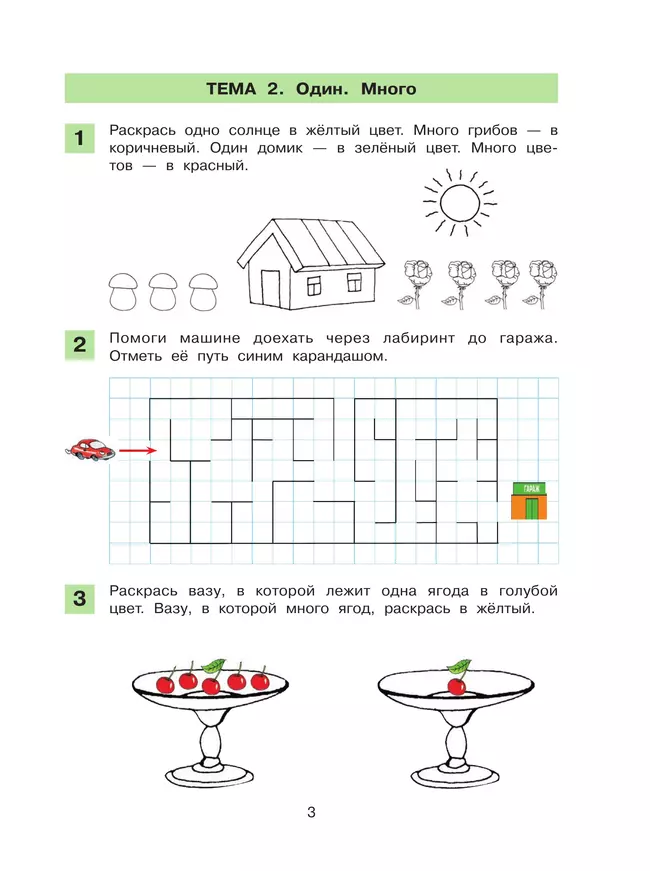 ТЕМА 2. Один. Много

1 Раскрась одно солнце в жёлтый цвет. Много грибов — в коричневый. Один домик — в зелёный цвет. Много цветов — в красный.

2 Помоги машине доехать через лабиринт до гаража. Отметь её путь синим карандашом.

ГАРАЖ

3 Раскрась вазу, в которой лежит одна ягода в голубой цвет. Вазу, в которой много ягод, раскрась в жёлтый.

3