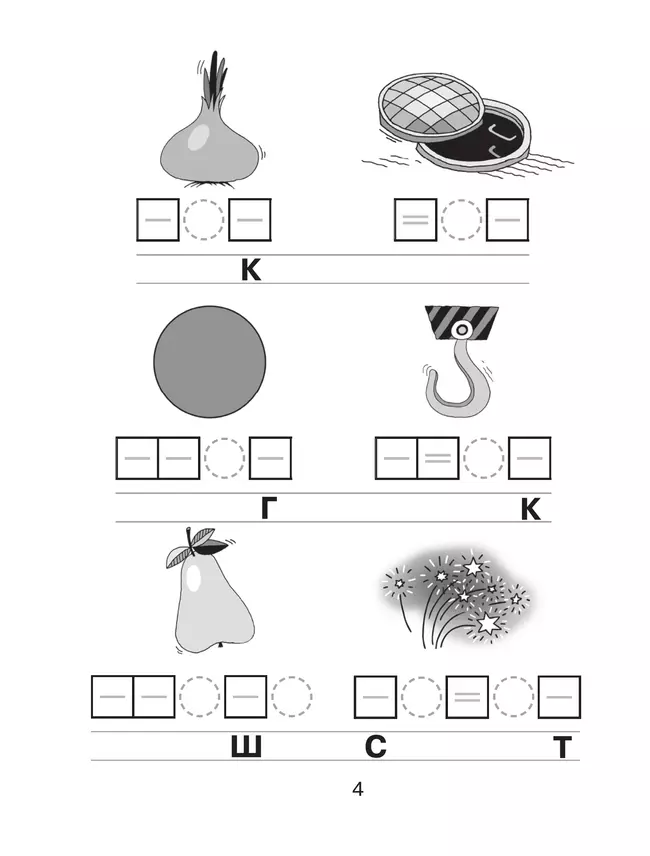 К

Г К

Ш С Т

4