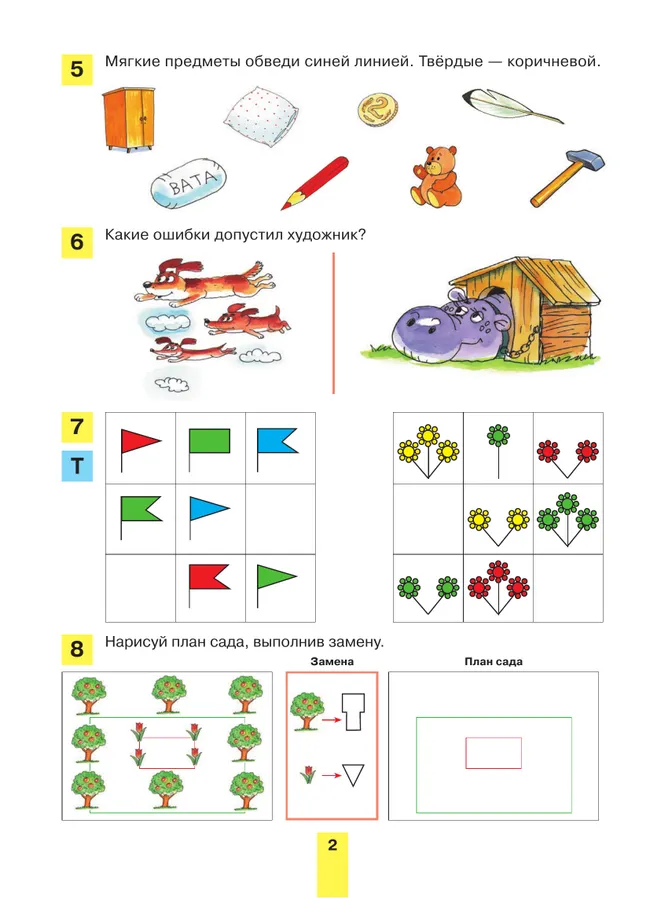 5 Мягкие предметы обведи синей линией. Твёрдые — коричневой.

2

ВАТА

6 Какие ошибки допустил художник?

7

Т

8 Нарисуй план сада, выполнив замену.

Замена

План сада

2