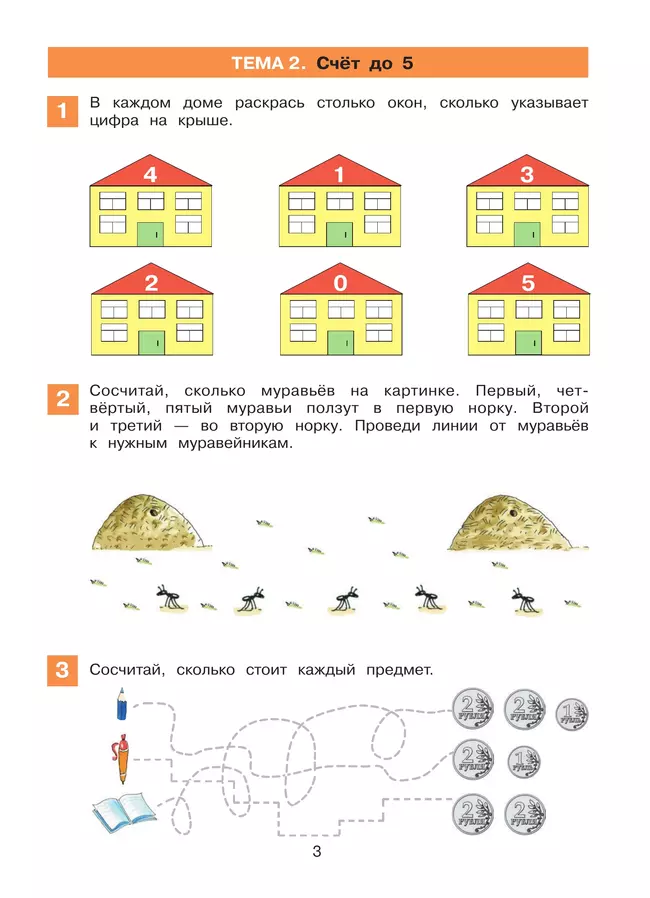 ТЕМА 2. Счёт до 5

1 В каждом доме раскрась столько окон, сколько указывает цифра на крыше.

4 1 3
2 0 5

2 Сосчитай, сколько муравьёв на картинке. Первый, четвёртый, пятый муравьи ползут в первую норку. Второй и третий — во вторую норку. Проведи линии от муравьёв к нужным муравейникам.

3 Сосчитай, сколько стоит каждый предмет.

2 РУБЛЯ 2 РУБЛЯ 1 РУБЛЬ
2 РУБЛЯ 1 РУБЛЬ
2 РУБЛЯ 2 РУБЛЯ

3