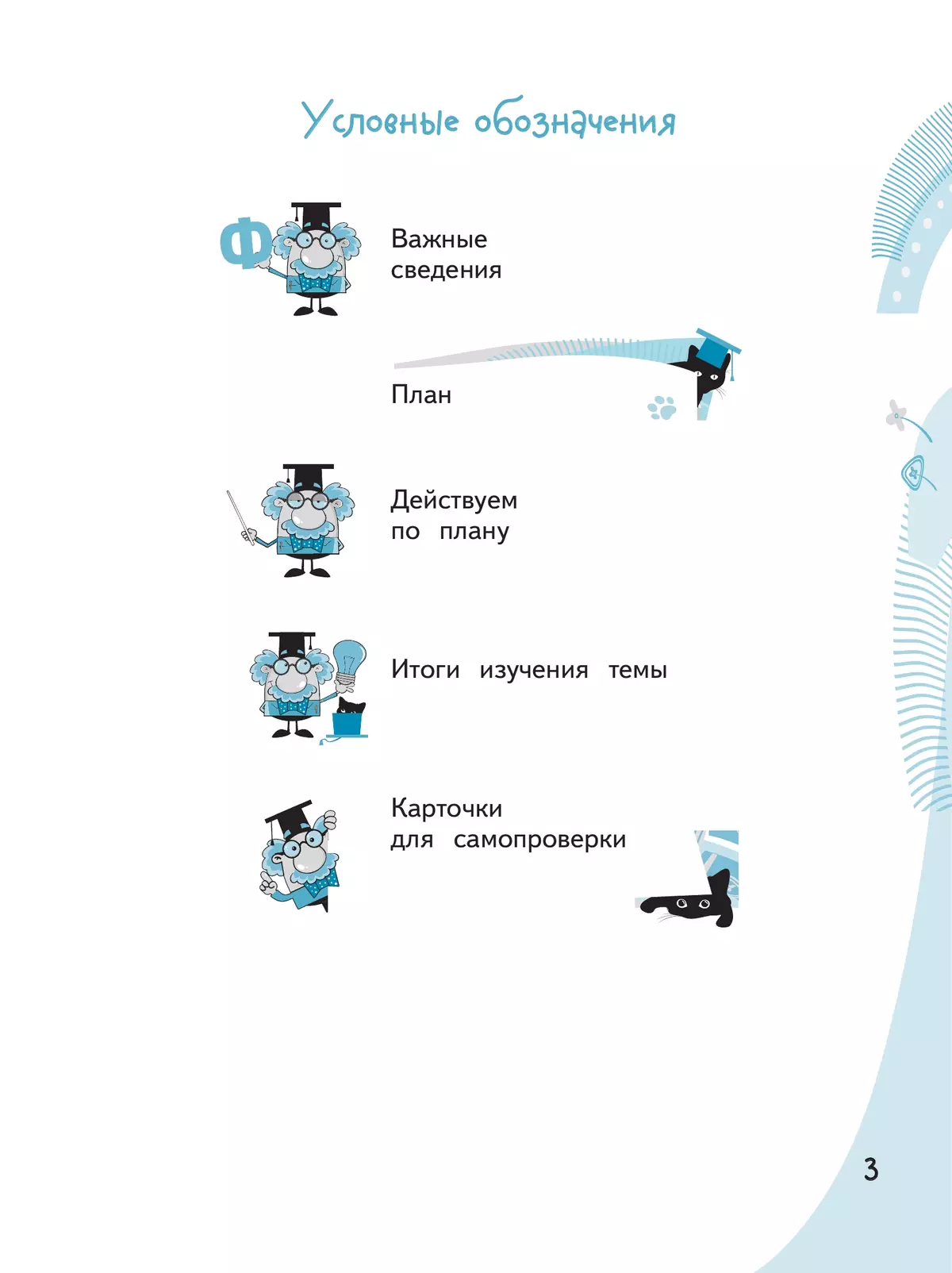 Условные обозначения

Ф

Важные сведения

План

Действуем по плану

Итоги изучения темы

Карточки для самопроверки

3