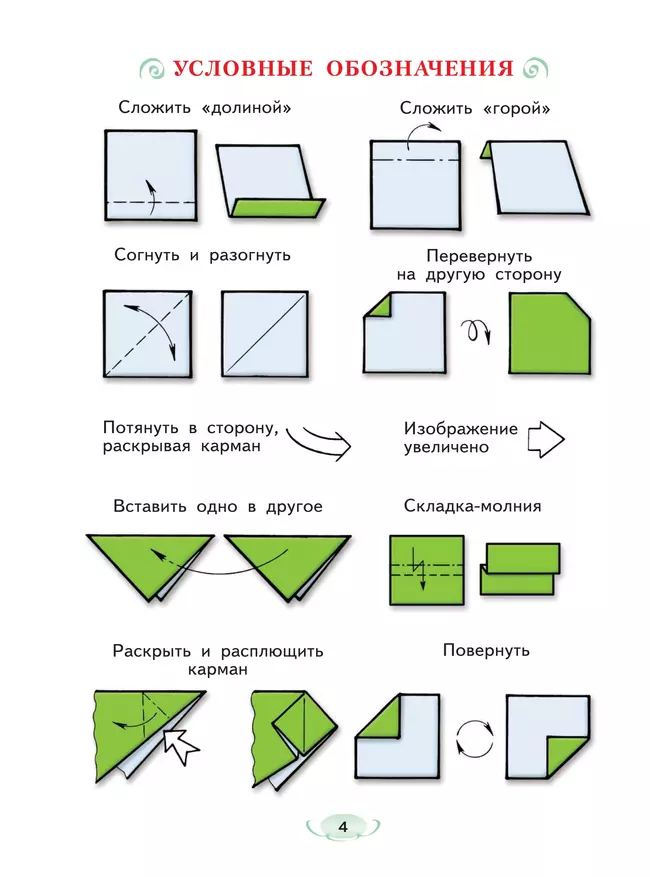 УСЛОВНЫЕ ОБОЗНАЧЕНИЯ

Сложить «долиной»

Сложить «горой»

Согнуть и разогнуть

Перевернуть на другую сторону

Потянуть в сторону, раскрывая карман

Изображение увеличено

Вставить одно в другое

Складка-молния

Раскрыть и расплющить карман

Повернуть

4