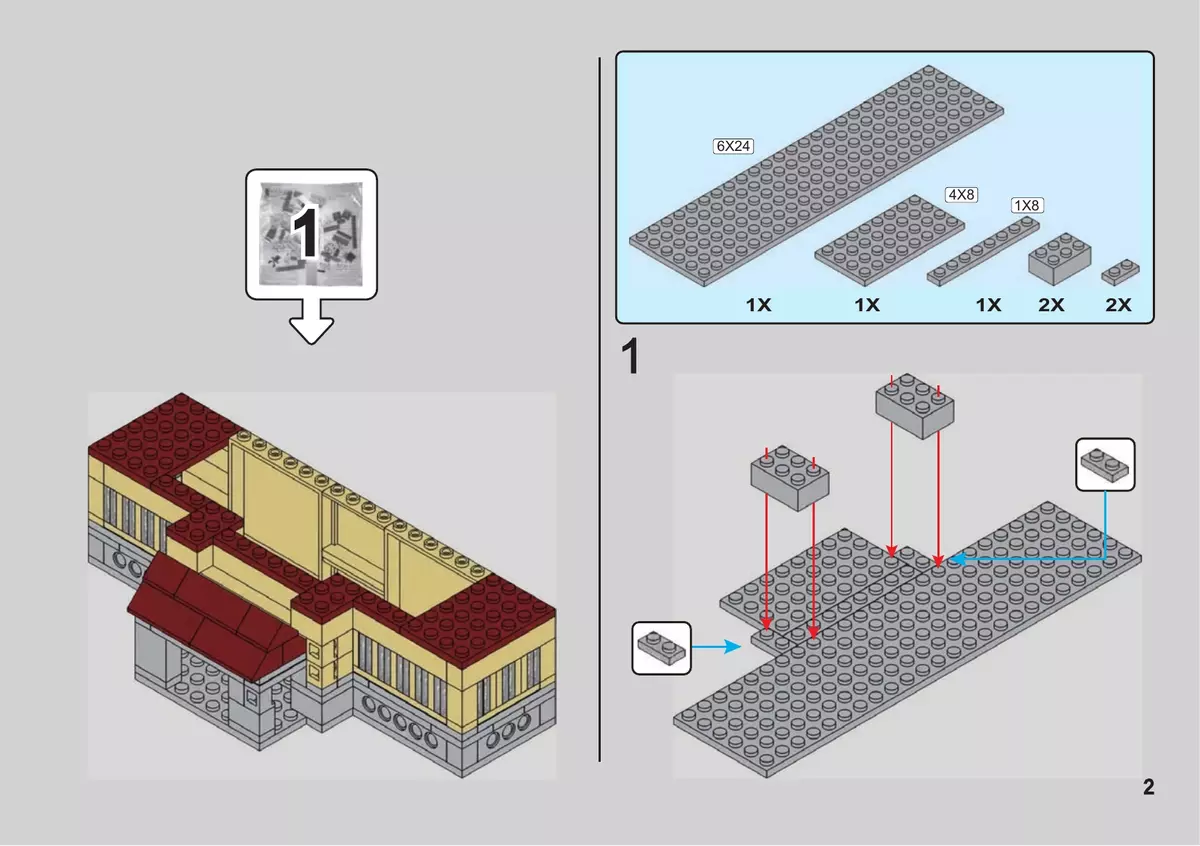 1

6X24

4X8

1X8

1X 1X 1X 2X 2X

1

2