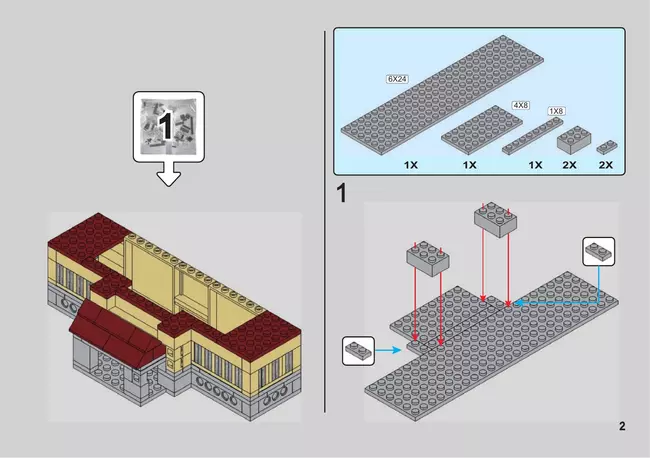 1

6X24

4X8

1X8

1X

1X

1X

2X

2X

1

2