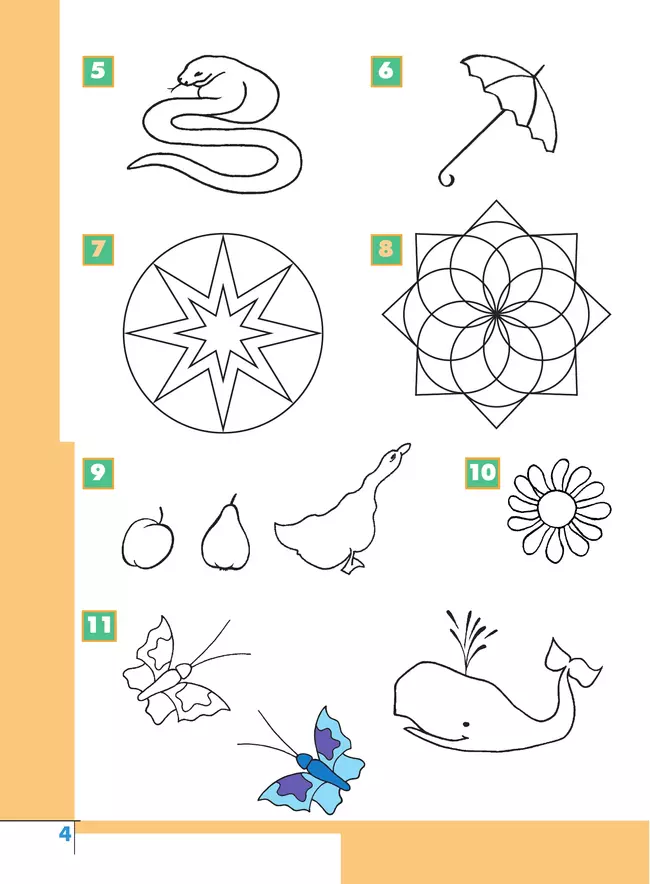 5

6

7

8

9

10

11

4