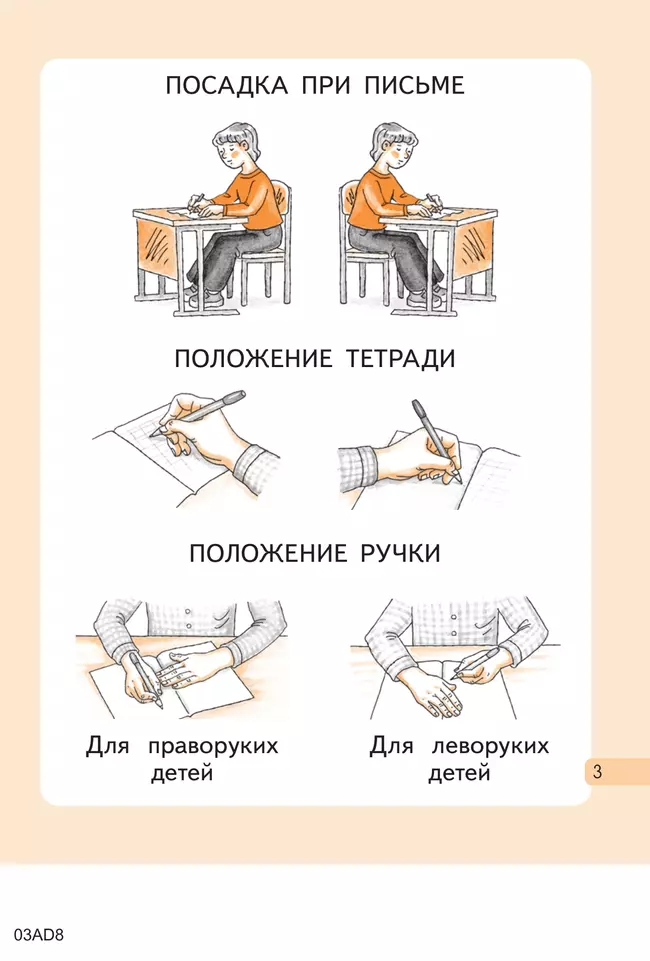 ПОСАДКА ПРИ ПИСЬМЕ

ПОЛОЖЕНИЕ ТЕТРАДИ

ПОЛОЖЕНИЕ РУЧКИ

Для праворуких детей

Для леворуких детей

3

03AD8