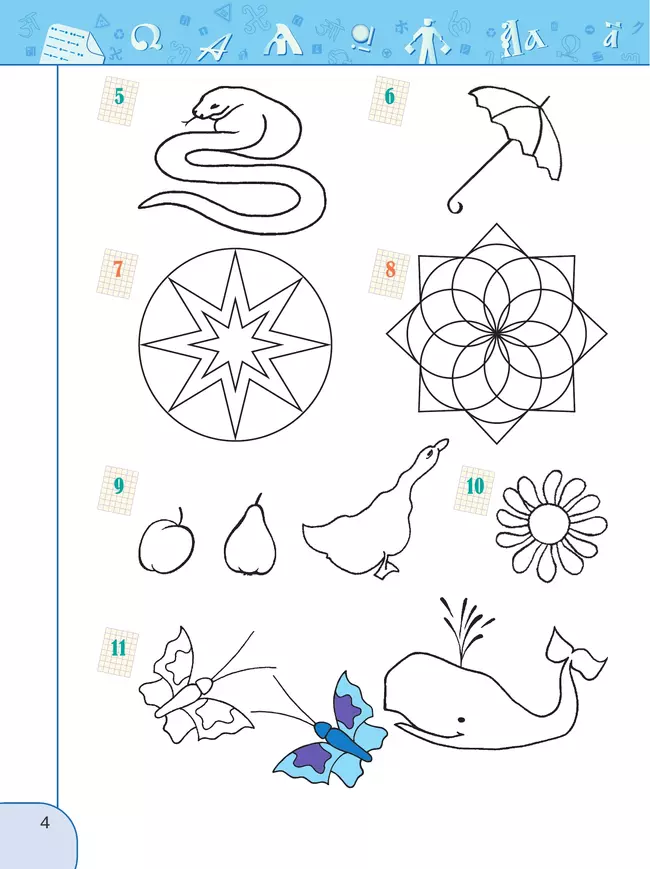 5

6

7

8

9

10

11

4