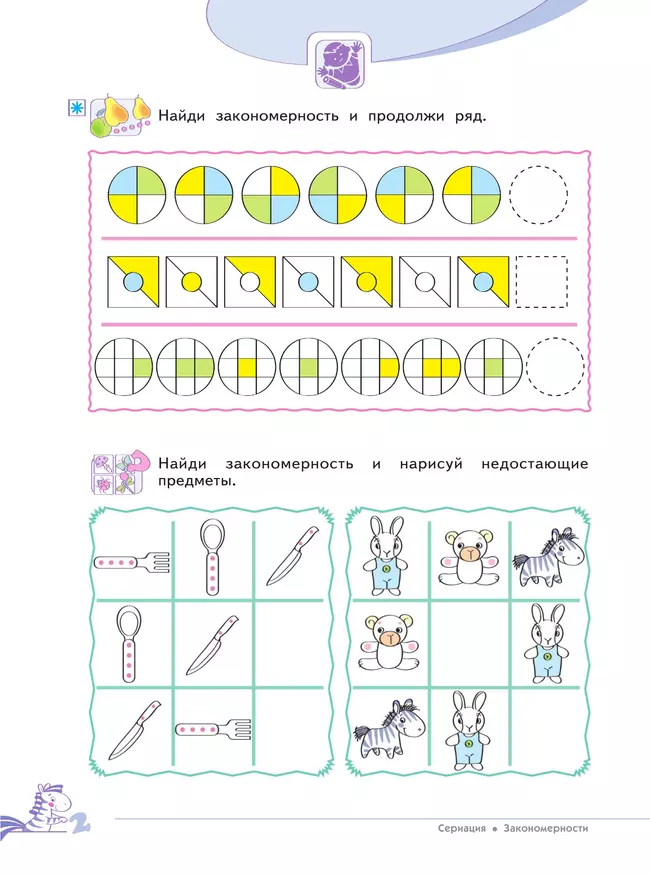 Найди закономерность и продолжи ряд.

Найди закономерность и нарисуй недостающие предметы.

2

Сериация • Закономерности