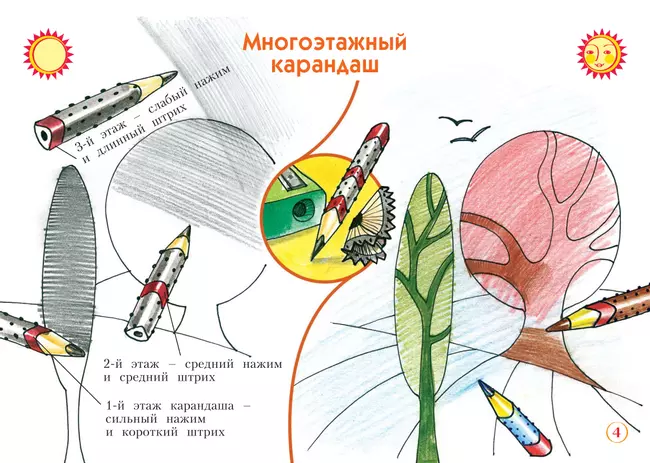 Многоэтажный карандаш

3-й этаж – слабый нажим и длинный штрих

2-й этаж – средний нажим и средний штрих

1-й этаж карандаша – сильный нажим и короткий штрих

4