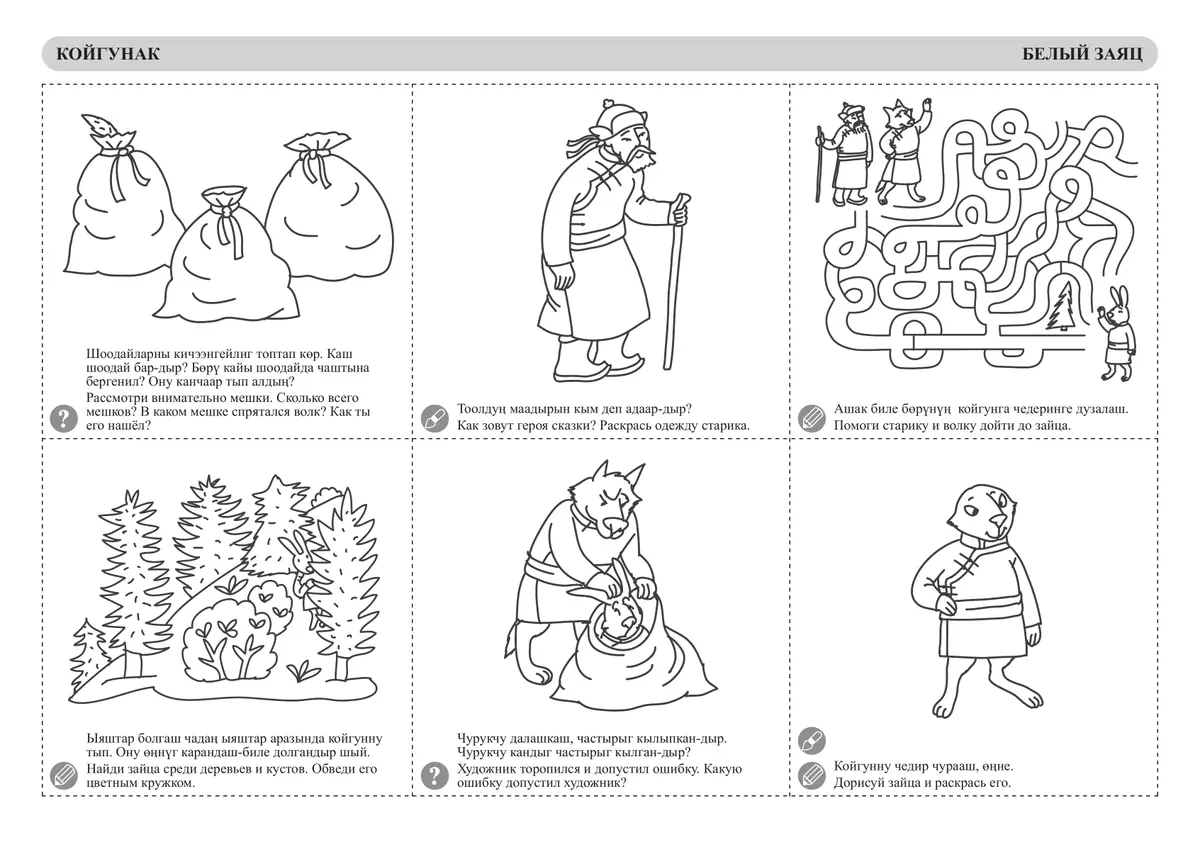 КОЙГУНАК

БЕЛЫЙ ЗАЯЦ

Шоодайларны кичээнгейлиг топтап көр. Каш шоодай бар-дыр? Бөрү кайы шоодайда чаштына бергенил? Ону канчаар тып алдың?
Рассмотри внимательно мешки. Сколько всего мешков? В каком мешке спрятался волк? Как ты его нашёл?

Тоолдуң маадырын кым деп адаар-дыр?
Как зовут героя сказки? Раскрась одежду старика.

Ашак биле бөрүнүң койгунга чедеринге дузалаш.
Помоги старику и волку дойти до зайца.

Ыяштар болгаш чадаң ыяштар аразында койгунну тып. Ону өңнүг карандаш-биле долгандыр шый.
Найди зайца среди деревьев и кустов. Обведи его цветным кружком.

Чурукчу далашкаш, частырыг кылыпкан-дыр. Чурукчу кандыг частырыг кылган-дыр?
Художник торопился и допустил ошибку. Какую ошибку допустил художник?

Койгунну чедир чурааш, өңне.
Дорисуй зайца и раскрась его.