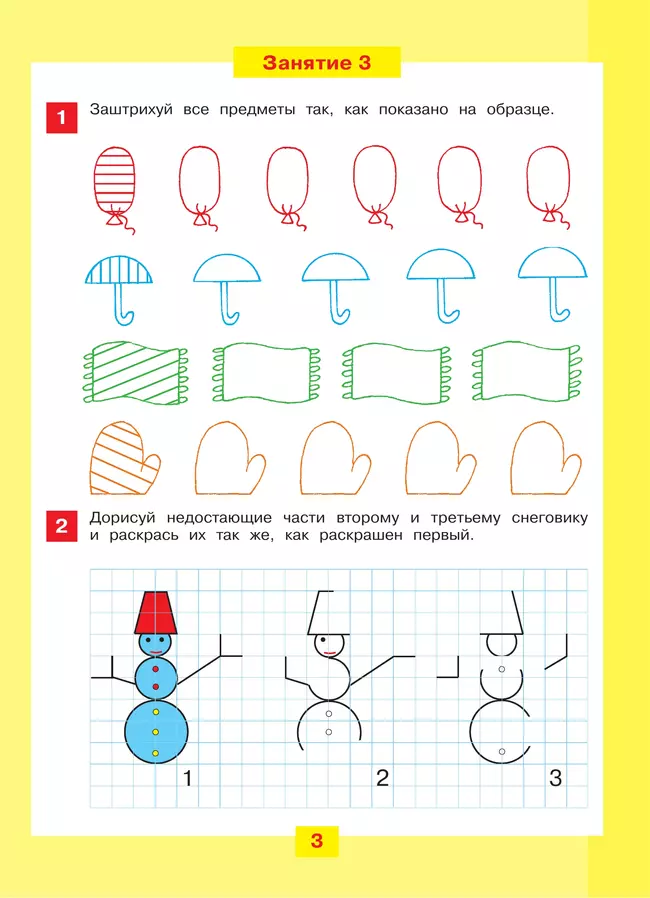 Занятие 3

1 Заштрихуй все предметы так, как показано на образце.

2 Дорисуй недостающие части второму и третьему снеговику и раскрась их так же, как раскрашен первый.

1

2

3

3