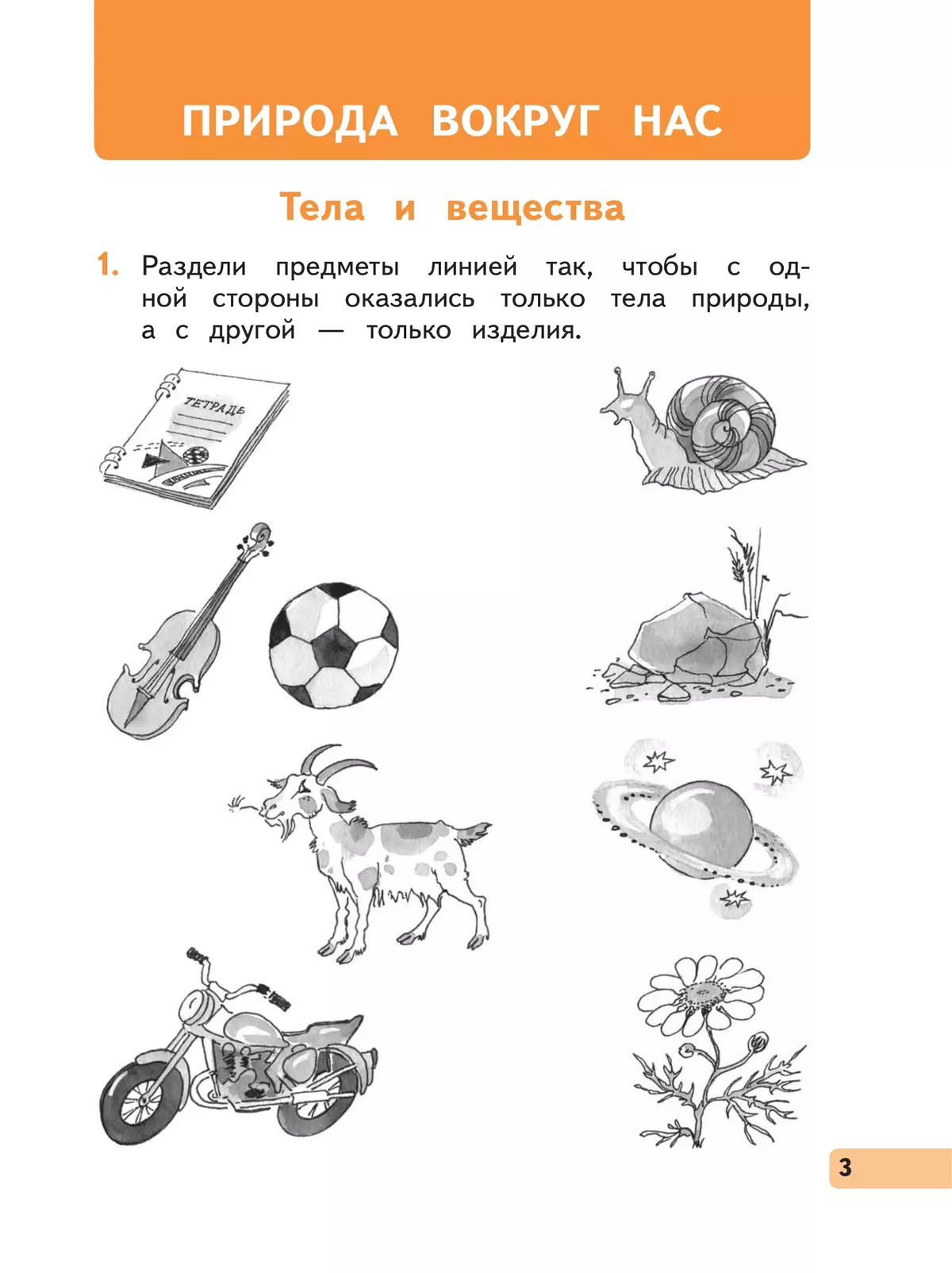 ПРИРОДА ВОКРУГ НАС

Тела и вещества

1. Раздели предметы линией так, чтобы с одной стороны оказались только тела природы, а с другой — только изделия.

ТЕТРАДЬ

3