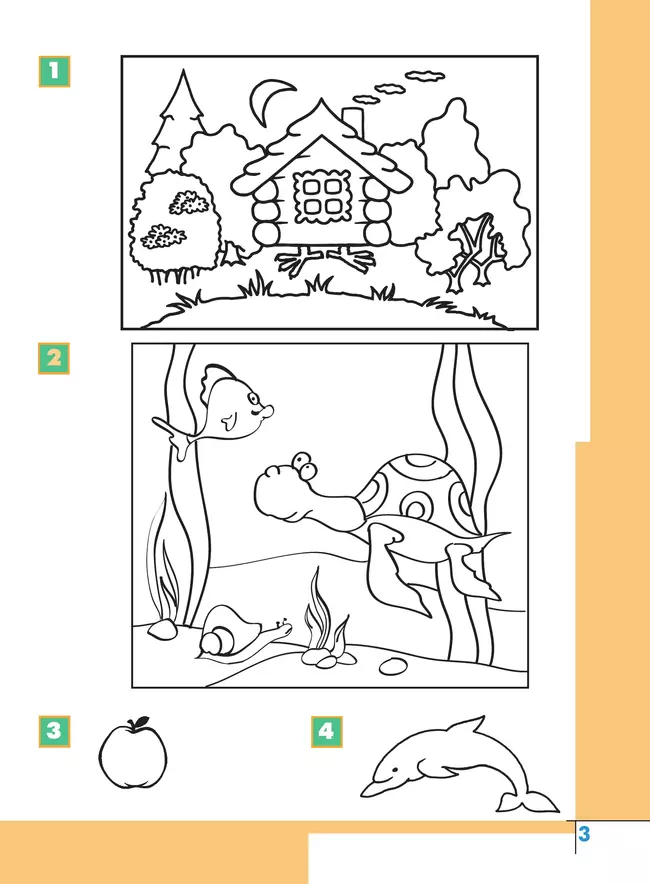 1

2

3

4

3