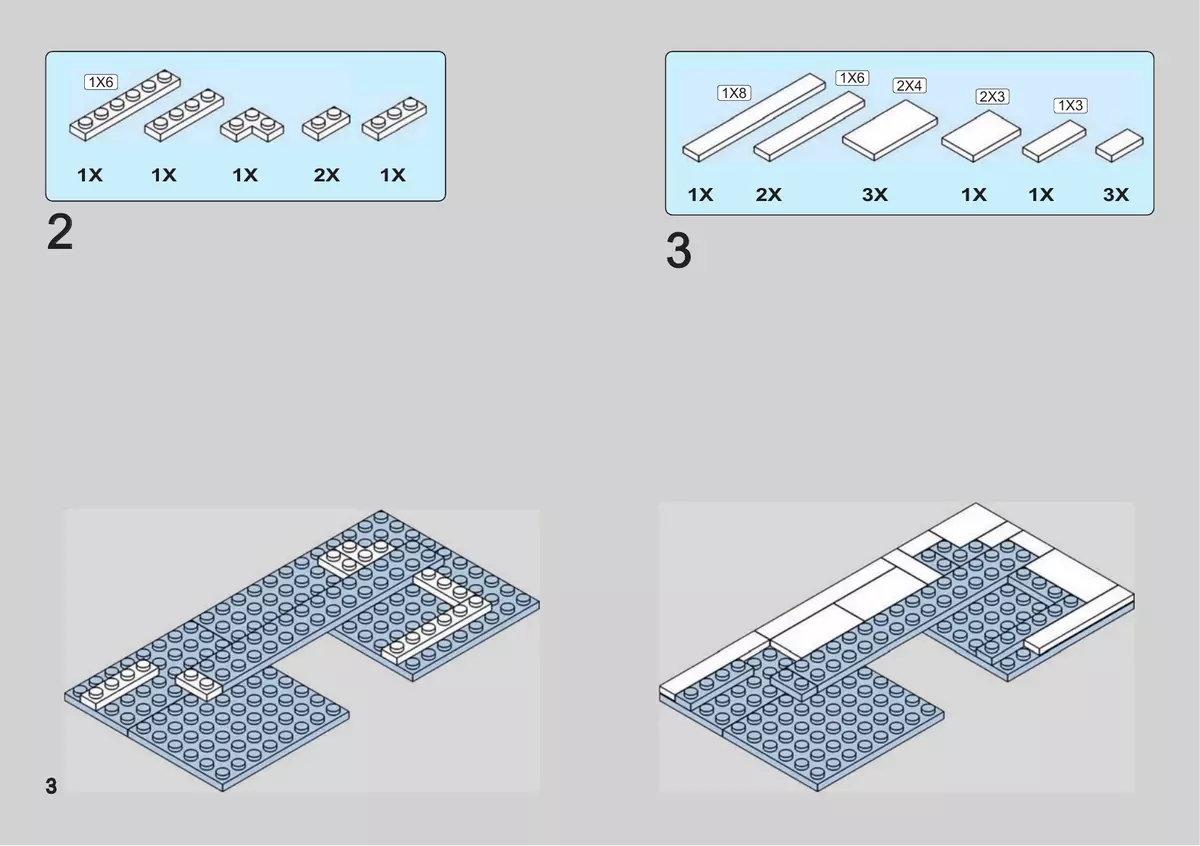 1X6

1X 1X 1X 2X 1X

2

1X8 1X6 2X4 2X3 1X3

1X 2X 3X 1X 1X 3X

3

3