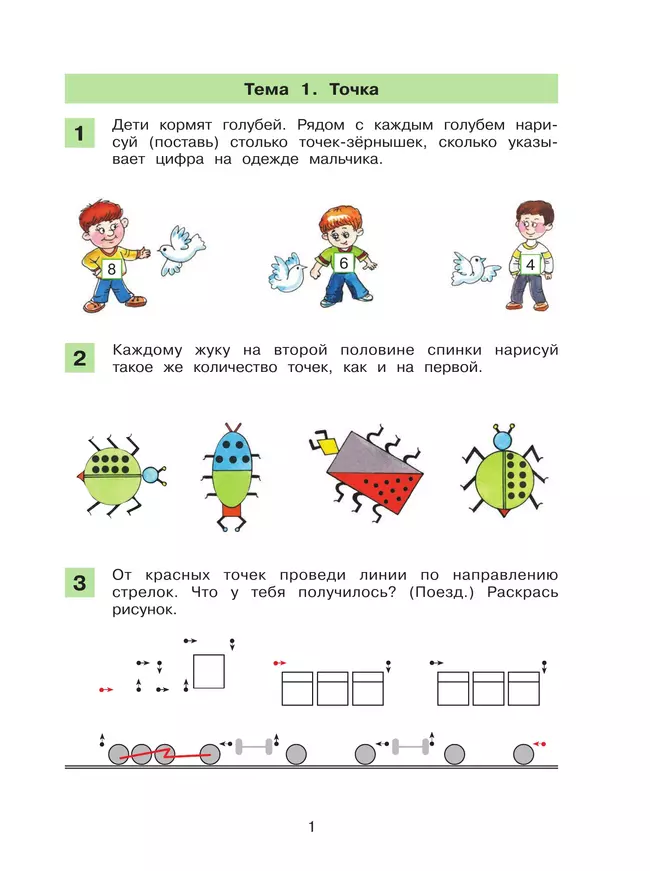 Тема 1. Точка

1 Дети кормят голубей. Рядом с каждым голубем нарисуй (поставь) столько точек-зёрнышек, сколько указывает цифра на одежде мальчика.

8

6

4

2 Каждому жуку на второй половине спинки нарисуй такое же количество точек, как и на первой.

3 От красных точек проведи линии по направлению стрелок. Что у тебя получилось? (Поезд.) Раскрась рисунок.

1