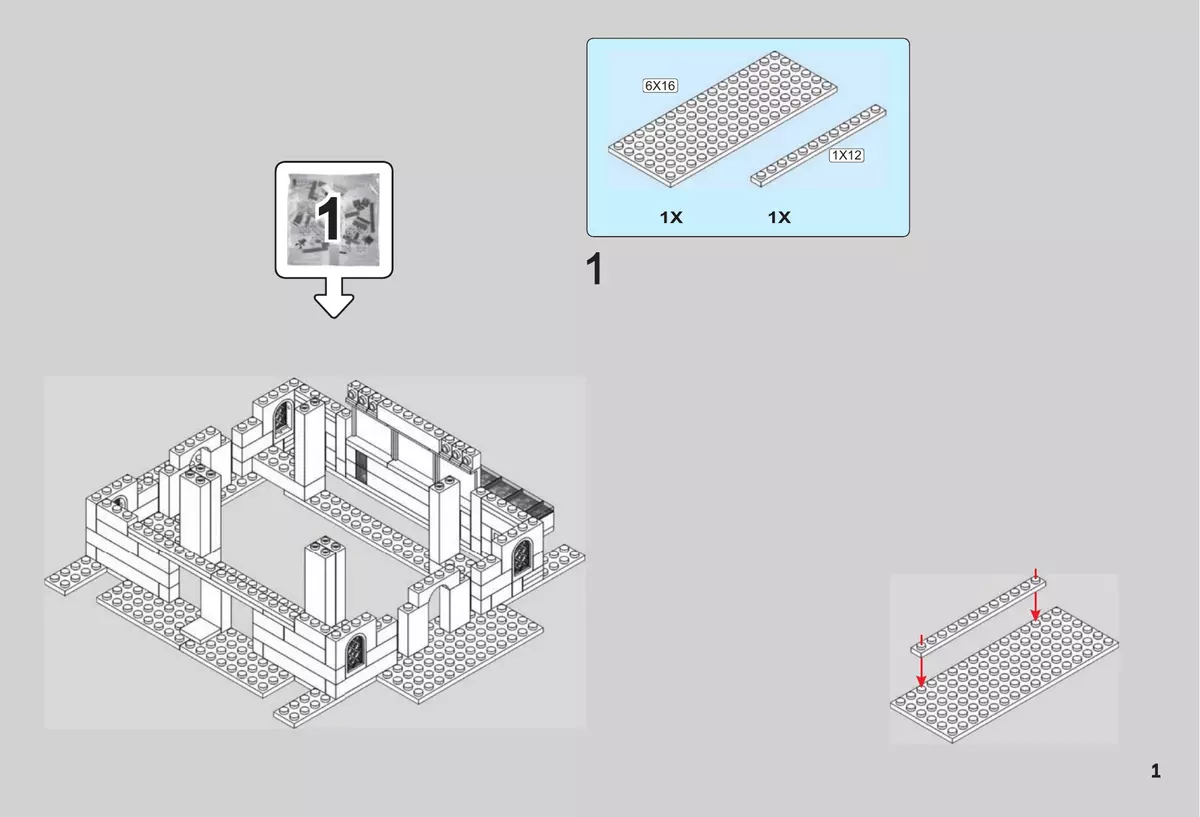 1

6X16

1X12

1X

1X

1

1