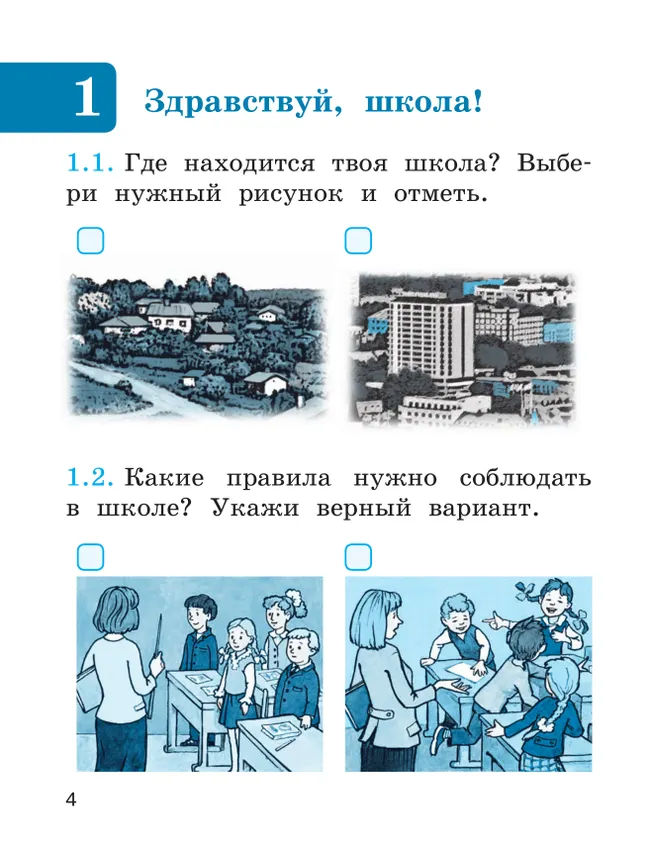 1 Здравствуй, школа!

1.1. Где находится твоя школа? Выбери нужный рисунок и отметь.

1.2. Какие правила нужно соблюдать в школе? Укажи верный вариант.

4